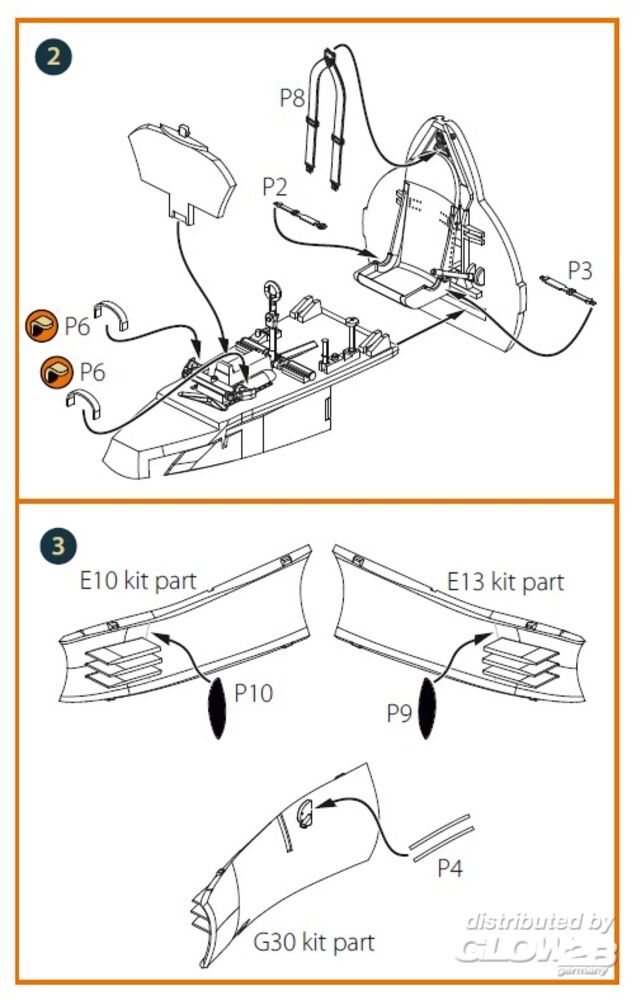 2

P8

P2

P3

P6

P6

3

E10 kit part

E13 kit part

P10

P9

P4

G30 kit part

distributed by
GLOW2B
germany