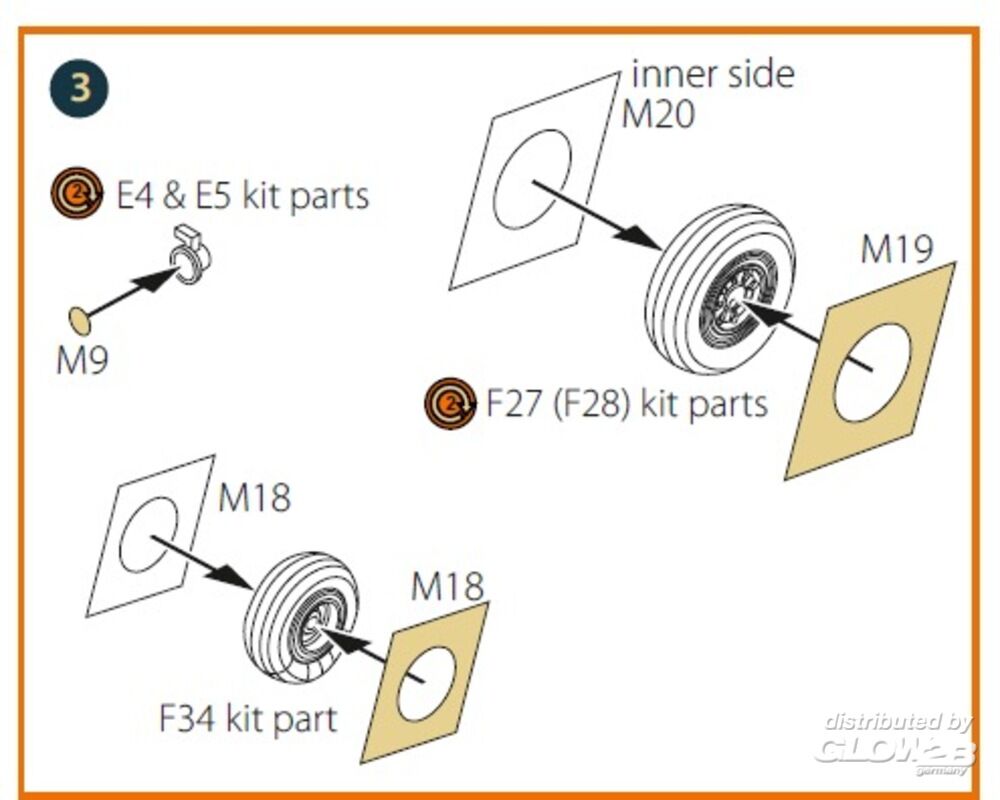 3

2 E4 & E5 kit parts

M9

inner side
M20

M19

2 F27 (F28) kit parts

M18

M18

F34 kit part

distributed by
GLOW2B
germany