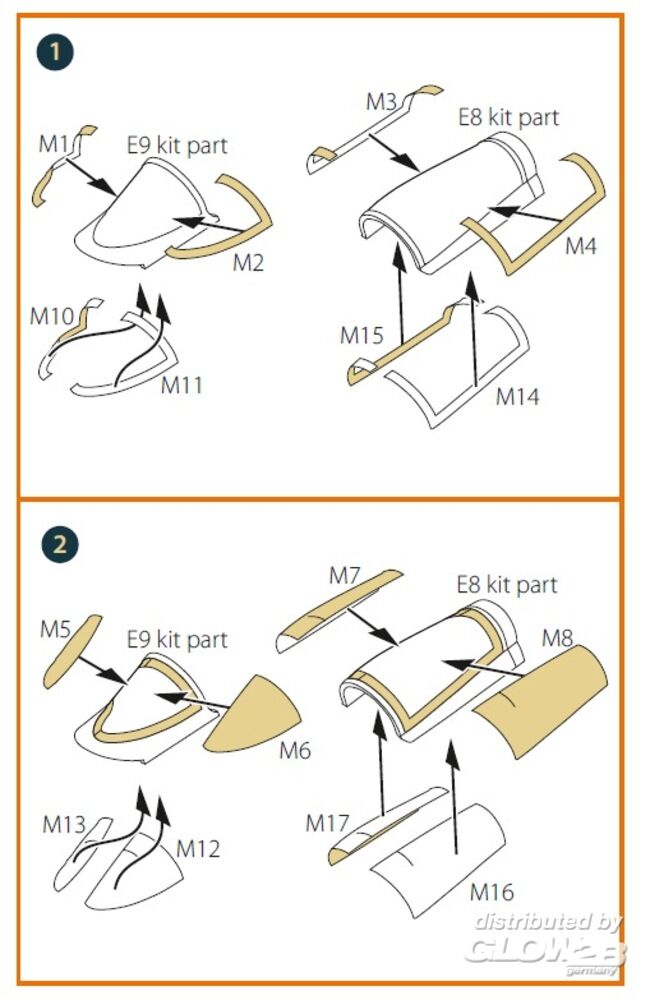 1

M1
E9 kit part
M2
M10
M11
M3
E8 kit part
M4
M15
M14

2

M5
E9 kit part
M6
M13
M12
M7
E8 kit part
M8
M17
M16

distributed by
GLOW2B
germany