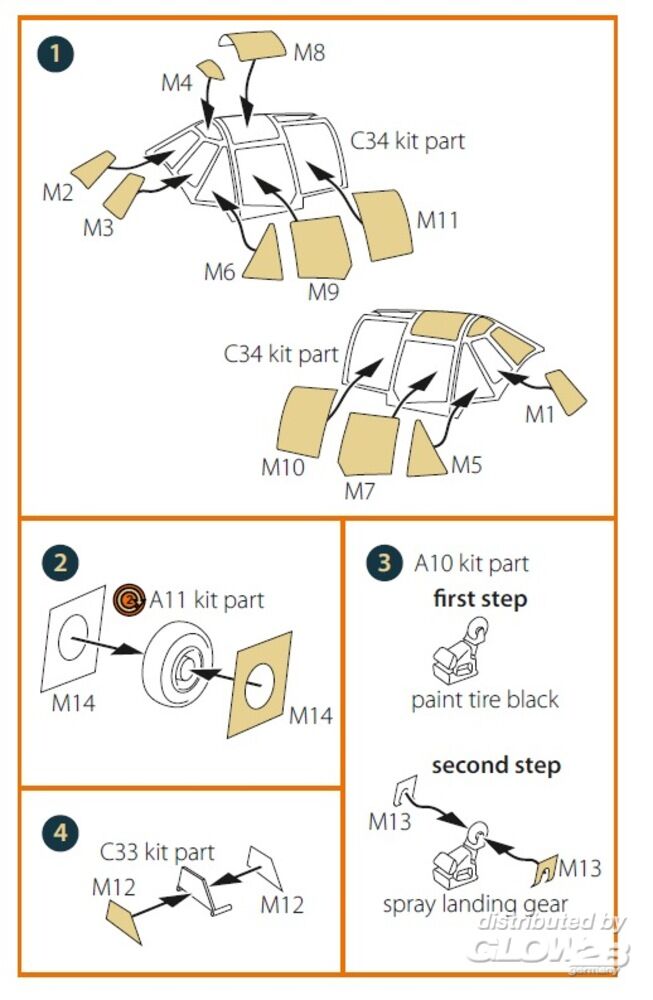 1

M8

M4

C34 kit part

M2

M3

M11

M6

M9

C34 kit part

M1

M10

M7

M5

2

A11 kit part

M14

M14

3

A10 kit part

first step

paint tire black

second step

M13

M13

spray landing gear

4

C33 kit part

M12

M12

distributed by GLOW2B Germany