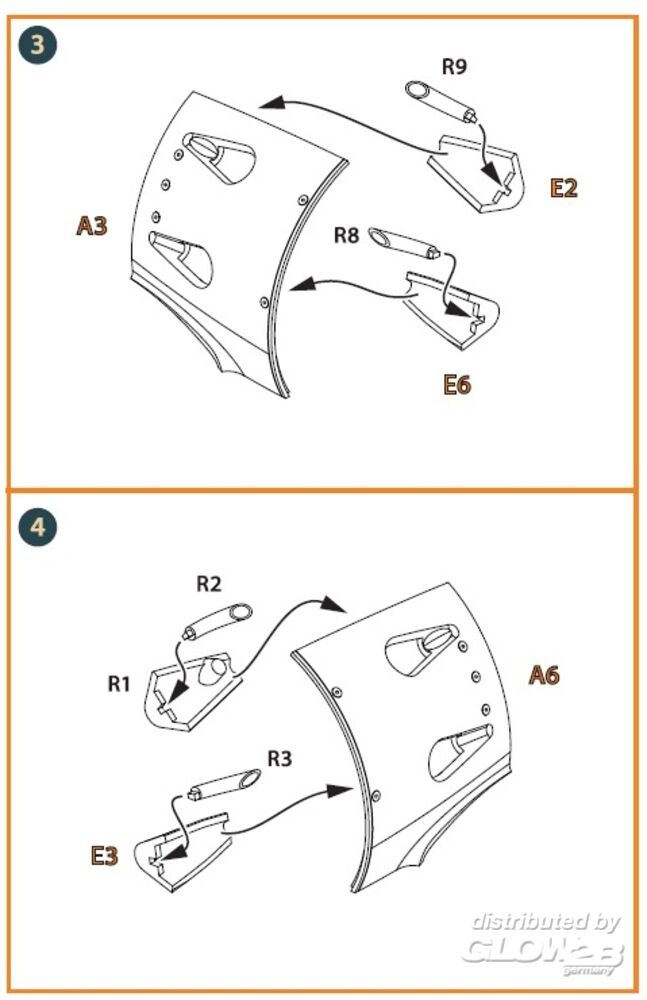 3

R9

E2

A3

R8

E6

4

R2

R1

A6

R3

E3

distributed by
GLOW2B
germany