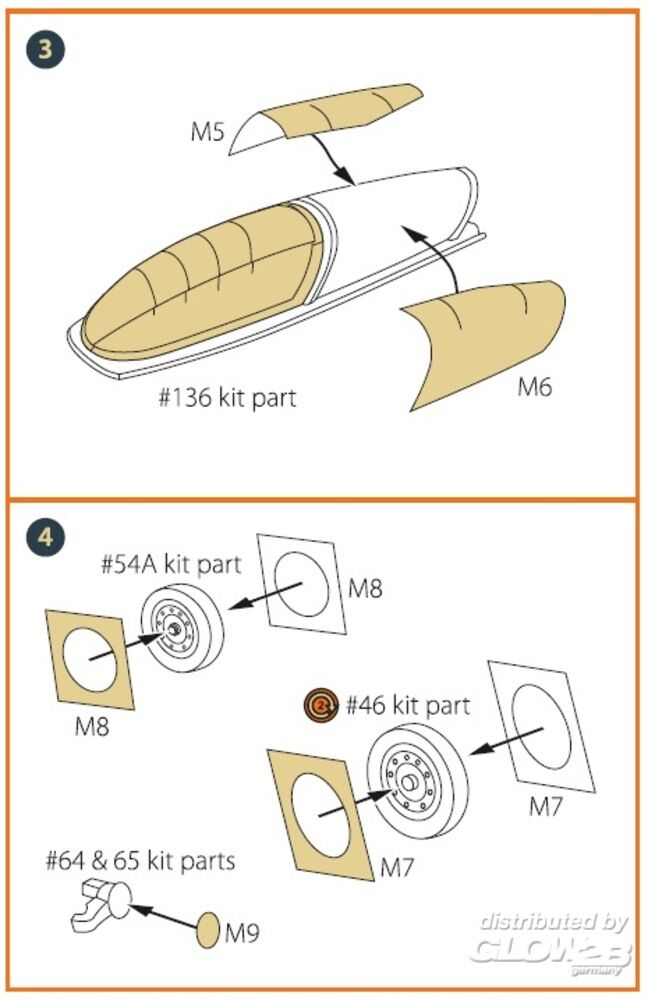 3

M5

#136 kit part

M6

4

#54A kit part

M8

M8

2x

#46 kit part

M7

M7

#64 & 65 kit parts

M9

distributed by
GLOW2B
germany