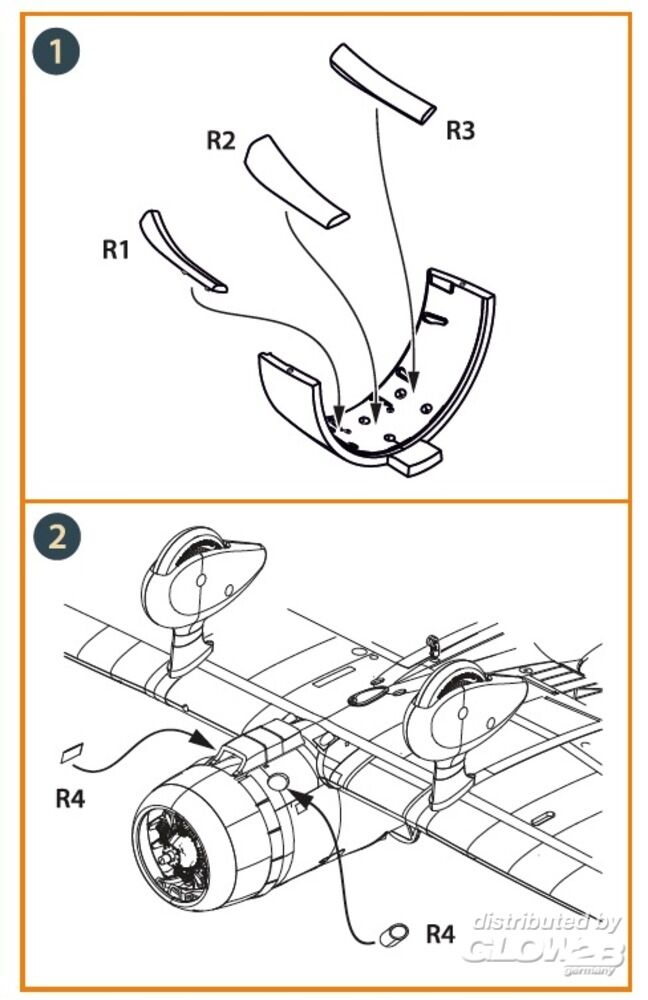 1

R3

R2

R1

2

R4

R4

distributed by GLOW2B germany