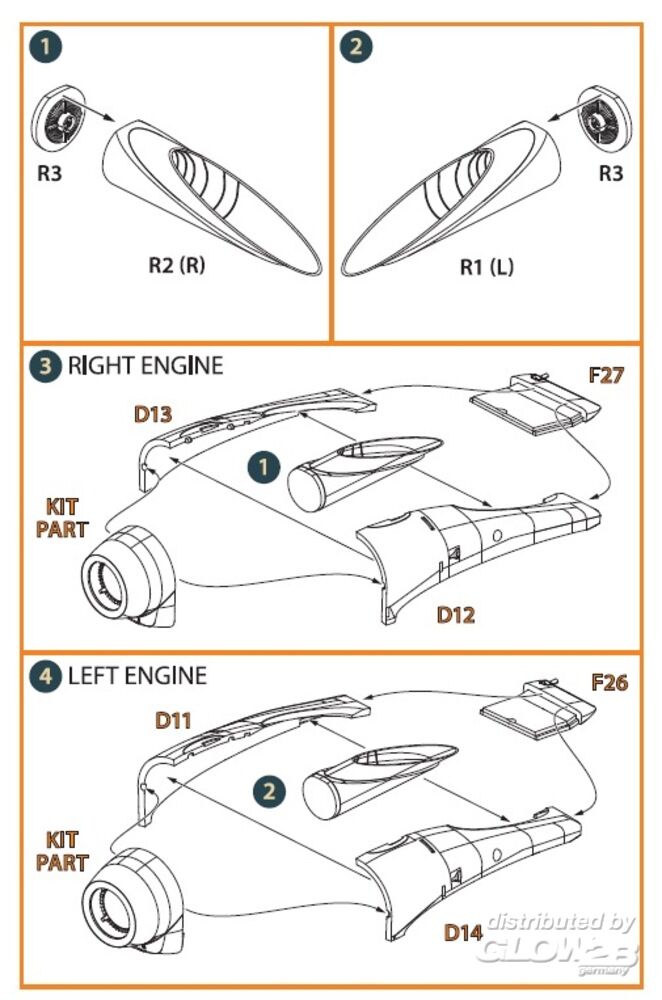 1

R3

R2 (R)

2

R3

R1 (L)

3 RIGHT ENGINE

F27

D13

1

KIT PART

D12

4 LEFT ENGINE

F26

D11

2

KIT PART

D14

distributed by GLOW2B germany