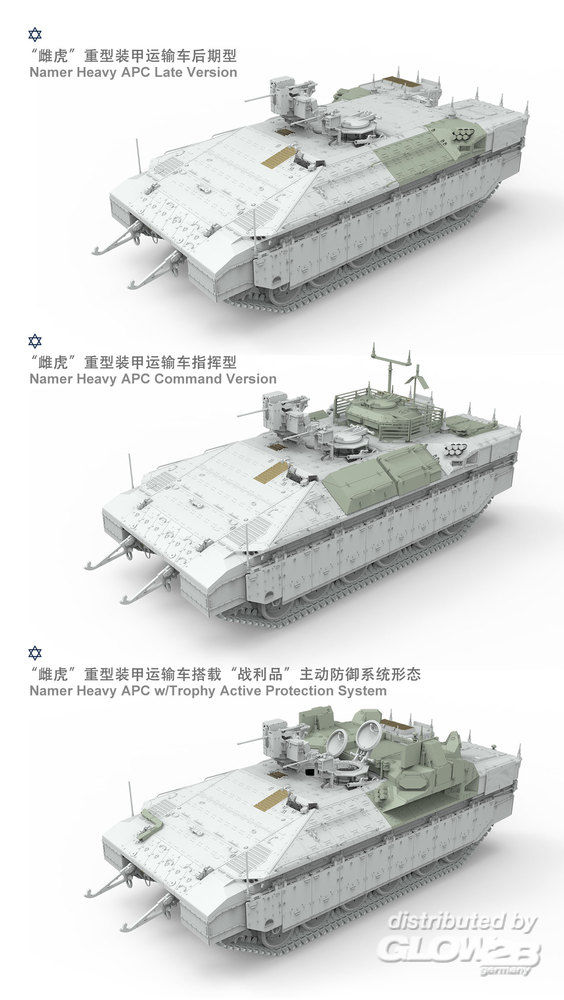 “雌虎”重型装甲运输车后期型
Namer Heavy APC Late Version

“雌虎”重型装甲运输车指挥型
Namer Heavy APC Command Version

“雌虎”重型装甲运输车搭载“战利品”主动防御系统形态
Namer Heavy APC w/Trophy Active Protection System

distributed by
GLOW2B
germany