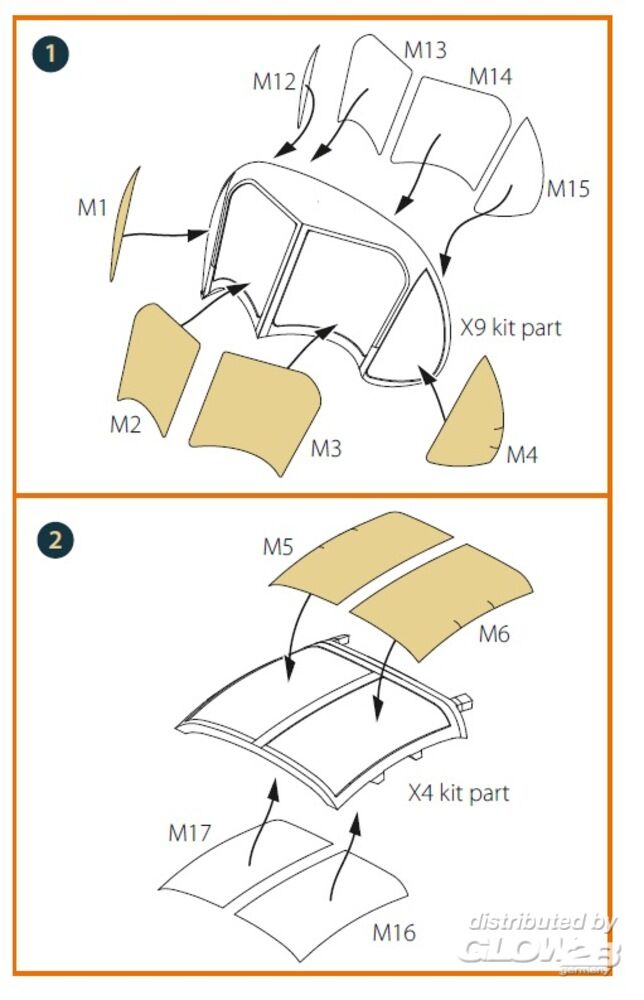 1

M12

M13

M14

M15

M1

X9 kit part

M2

M3

M4

2

M5

M6

X4 kit part

M17

M16

distributed by GLOW2B germany