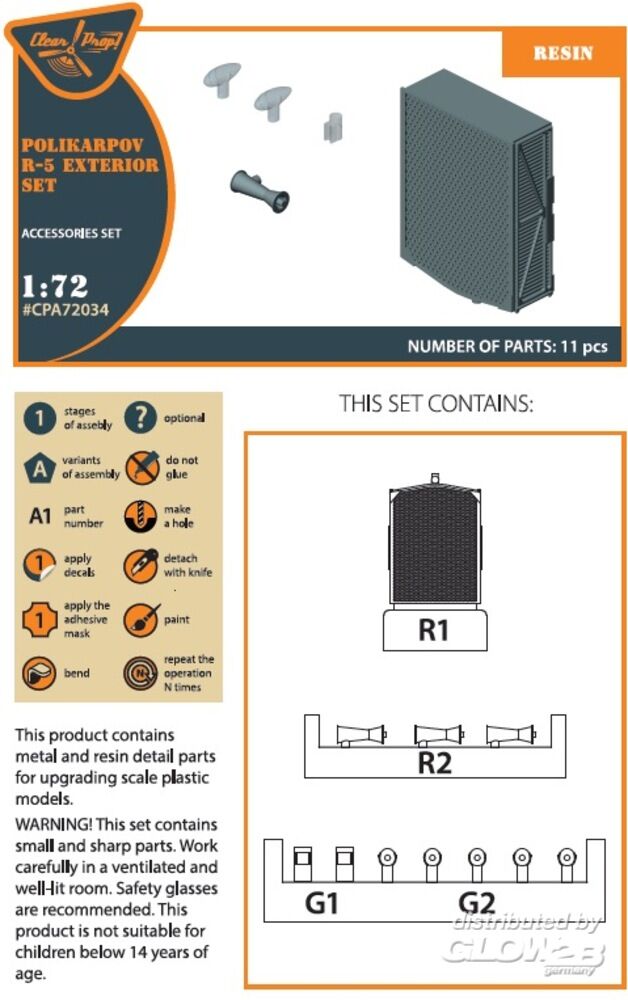 Clear Prop!

RESIN

POLIKARPOV R-5 EXTERIOR SET

ACCESSORIES SET

1:72
#CPA72034

NUMBER OF PARTS: 11 pcs

1 stages of assebly
? optional
A variants of assembly
do not glue
A1 part number
make a hole
1 apply decals
detach with knife
1 apply the adhesive mask
paint
bend
N repeat the operation N times

This product contains metal and resin detail parts for upgrading scale plastic models.

WARNING! This set contains small and sharp parts. Work carefully in a ventilated and well-lit room. Safety glasses are recommended. This product is not suitable for children below 14 years of age.

THIS SET CONTAINS:

R1

R2

G1

G2

distributed by GLOW2B germany