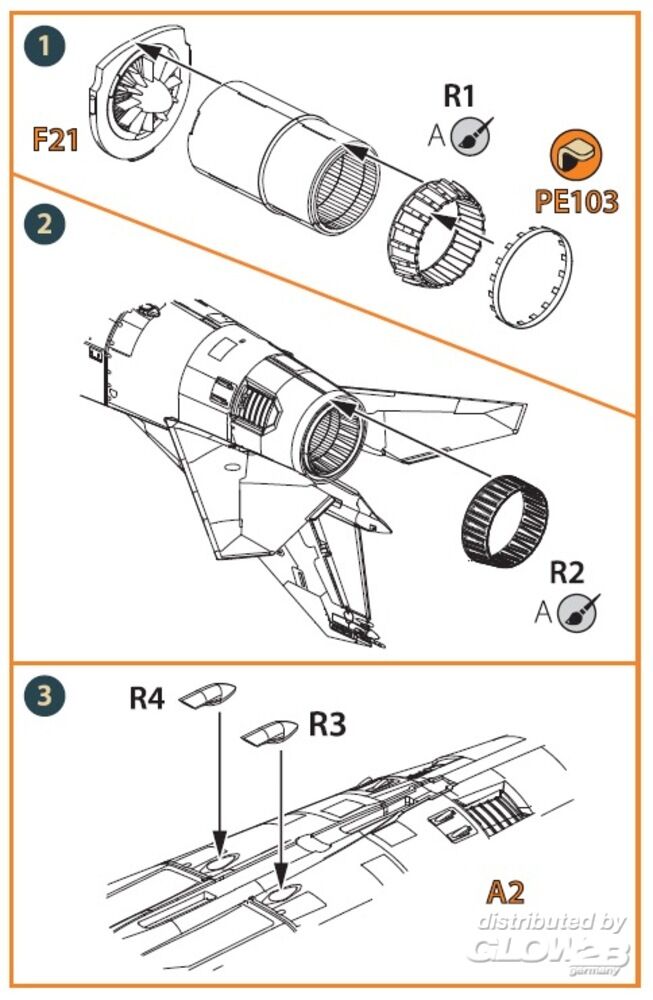 1
F21
R1
A
PE103
2
R2
A
3
R4
R3
A2
distributed by
GLOW2B
germany