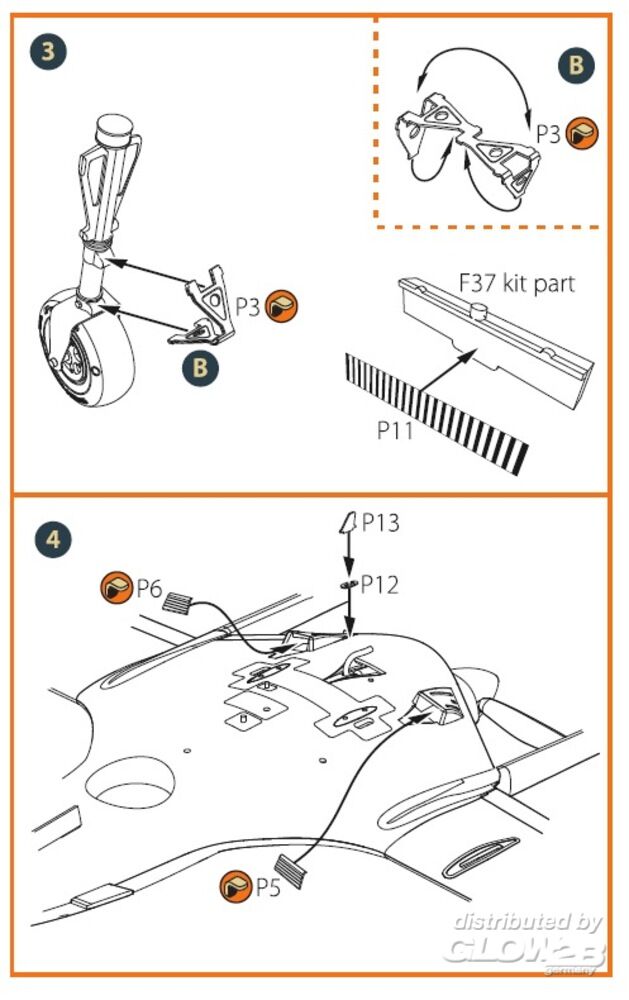 3

B

P3

P3

B

F37 kit part

P11

4

P13

P12

P6

P5

distributed by
GLOW2B
germany